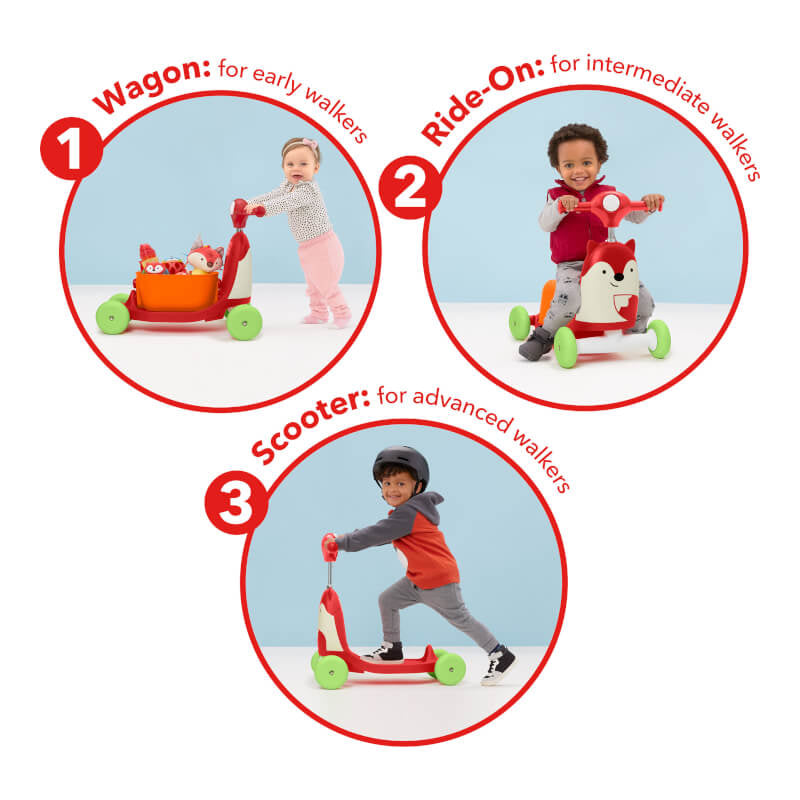 1 Wagon: for early walkers

2 Ride-On: for intermediate walkers

3 Scooter: for advanced walkers