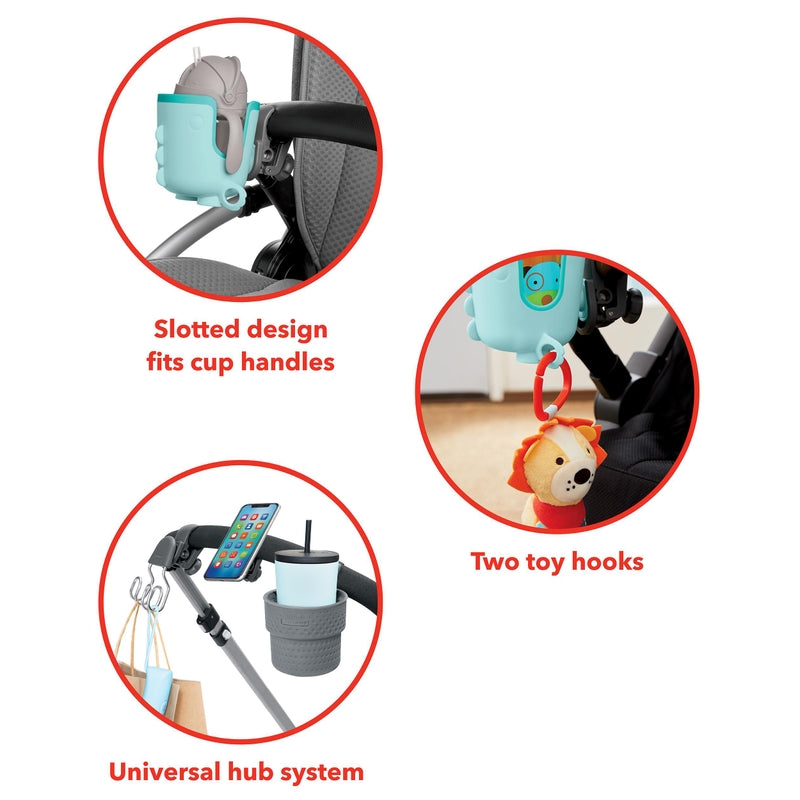 Slotted design fits cup handles

Two toy hooks

Universal hub system