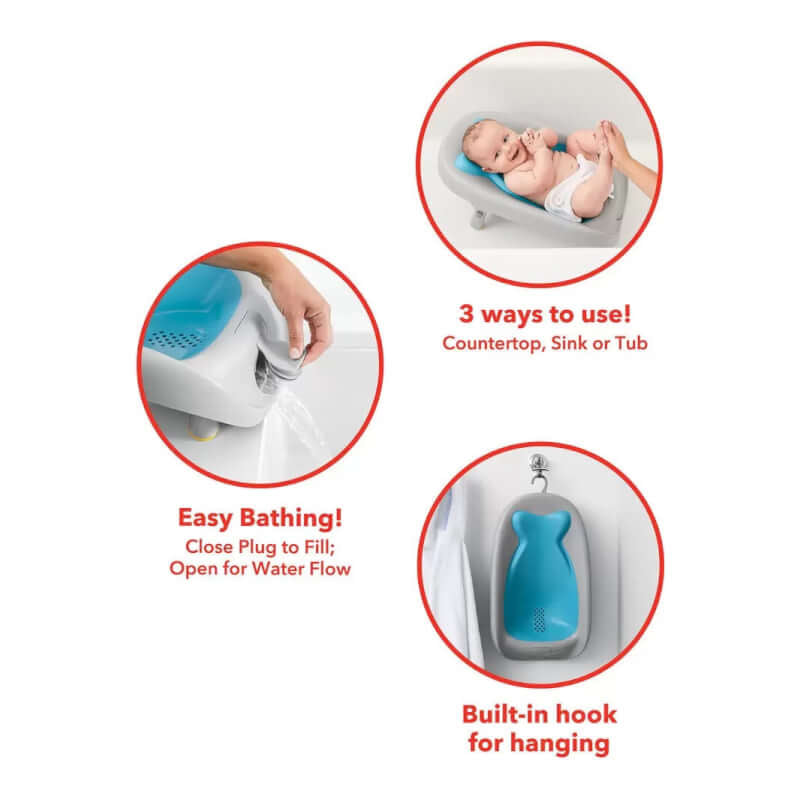 3 ways to use!
Countertop, Sink or Tub

Easy Bathing!
Close Plug to Fill; Open for Water Flow

Built-in hook for hanging